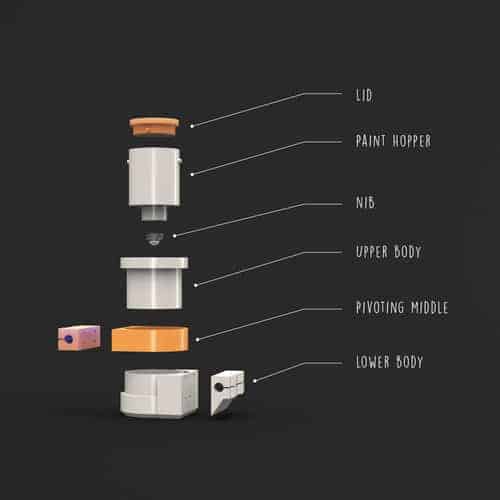 LID

PAINT HOPPER

NIB

UPPER BODY

PIVOTING MIDDLE

LOWER BODY